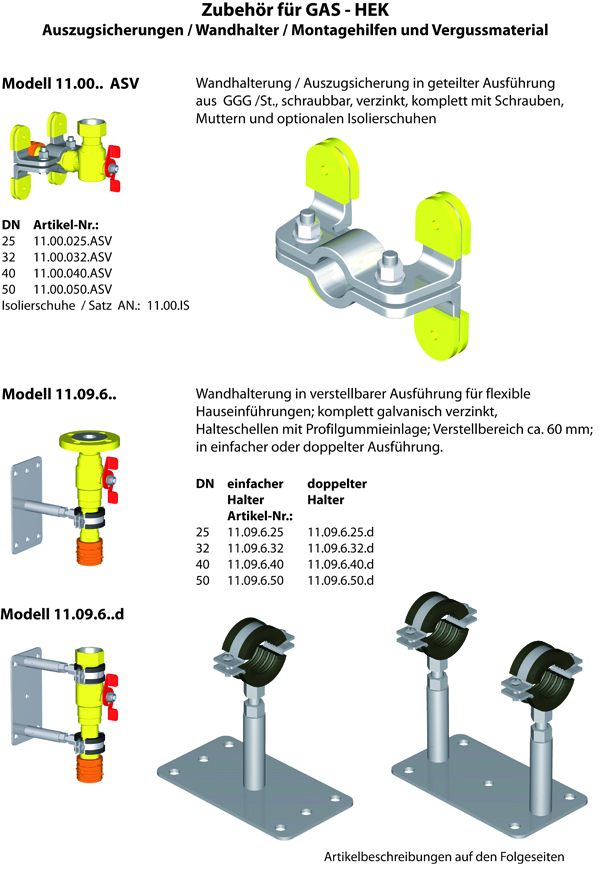 Zubehör für GAS - HEK
Auszugsicherungen / Wandhalter / Montagehilfen und Vergussmaterial

Modell 11.00.. ASV

Wandhalterung / Auszugsicherung in geteilter Ausführung aus GGG /St., schraubbar, verzinkt, komplett mit Schrauben, Muttern und optionalen Isolierschuhen

| DN | Artikel-Nr.: |
|---|---|
| 25 | 11.00.025.ASV |
| 32 | 11.00.032.ASV |
| 40 | 11.00.040.ASV |
| 50 | 11.00.050.ASV |

Isolierschuhe / Satz AN.: 11.00.IS

Modell 11.09.6..

Wandhalterung in verstellbarer Ausführung für flexible Hauseinführungen; komplett galvanisch verzinkt, Halteschellen mit Profilgummieinlage; Verstellbereich ca. 60 mm; in einfacher oder doppelter Ausführung.

| DN | einfacher Halter Artikel-Nr.: | doppelter Halter |
|---|---|---|
| 25 | 11.09.6.25 | 11.09.6.25.d |
| 32 | 11.09.6.32 | 11.09.6.32.d |
| 40 | 11.09.6.40 | 11.09.6.40.d |
| 50 | 11.09.6.50 | 11.09.6.50.d |

Modell 11.09.6..d

Artikelbeschreibungen auf den Folgeseiten